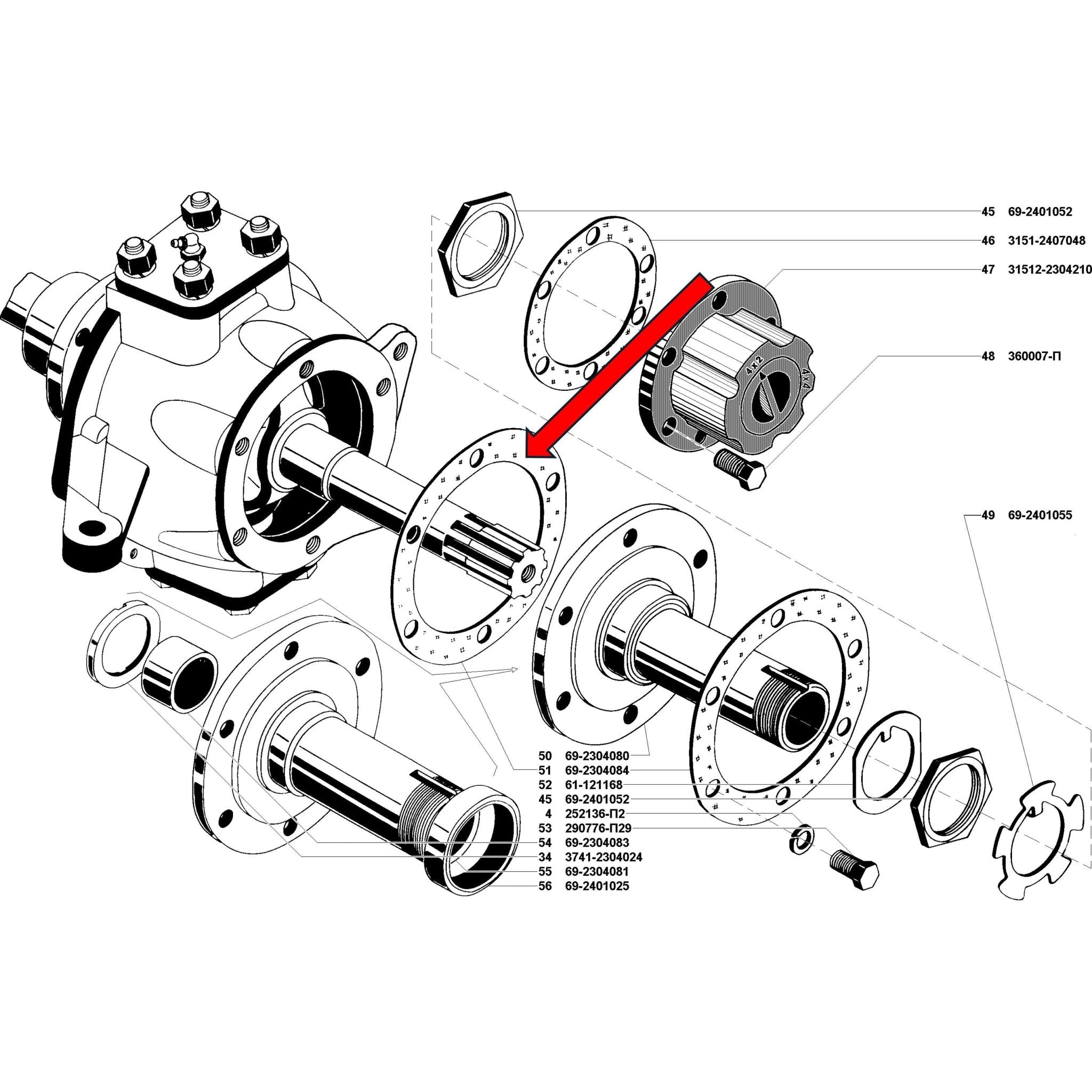 45 69-2401052
46 3151-2407048
47 31512-2304210
48 360007-П
49 69-2401055

4x2
4x4

50 69-2304080
51 69-2304084
52 61-121168
45 69-2401052
4 252136-П2
53 290776-П29
54 69-2304083
34 3741-2304024
55 69-2304081
56 69-2401025